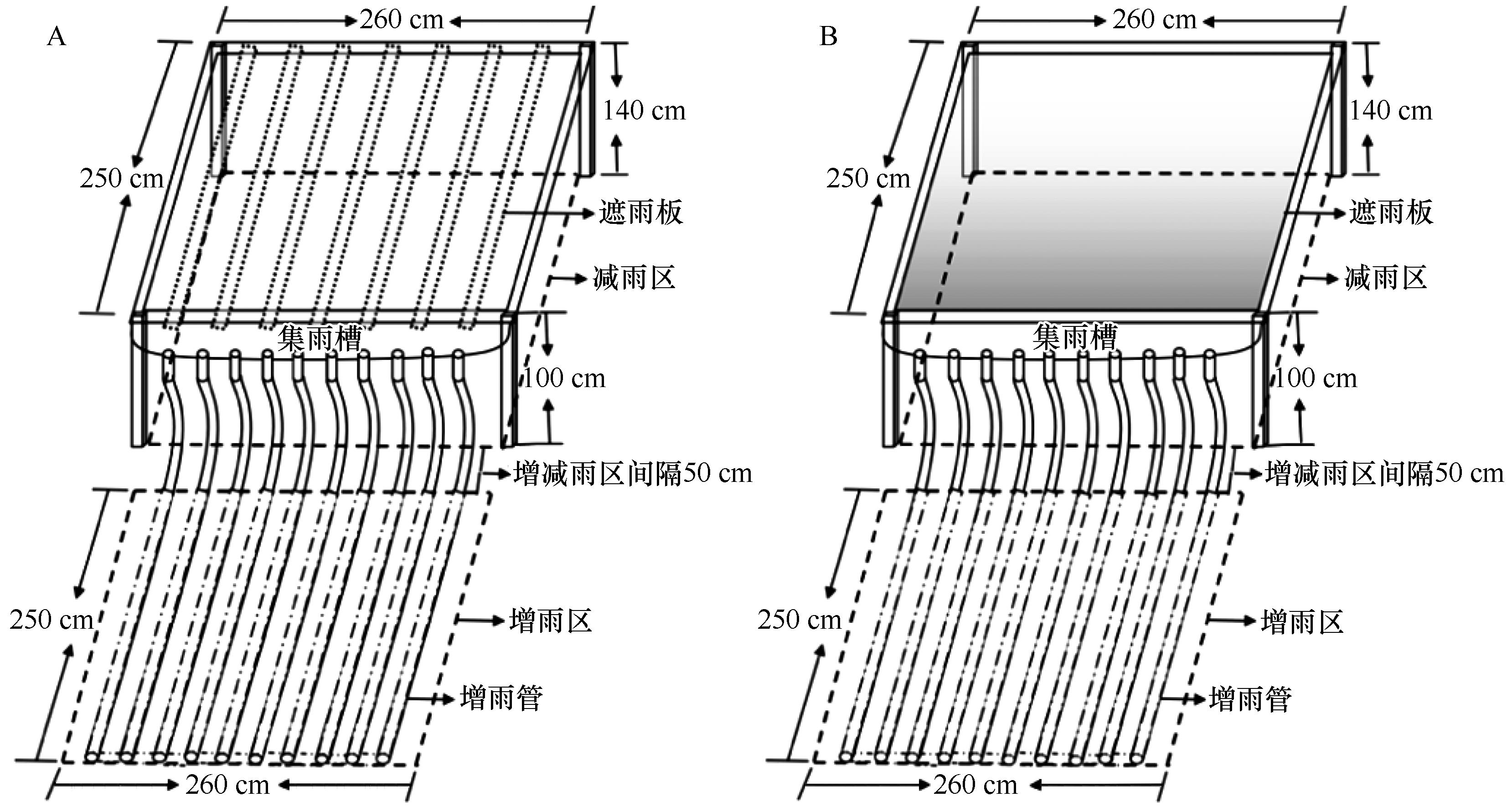 A

260 cm

140 cm

250 cm

遮雨板

减雨区

集雨槽

100 cm

增减雨区间隔50 cm

250 cm

增雨区

增雨管

260 cm

B

260 cm

140 cm

250 cm

遮雨板

减雨区

集雨槽

100 cm

增减雨区间隔50 cm

250 cm

增雨区

增雨管

260 cm